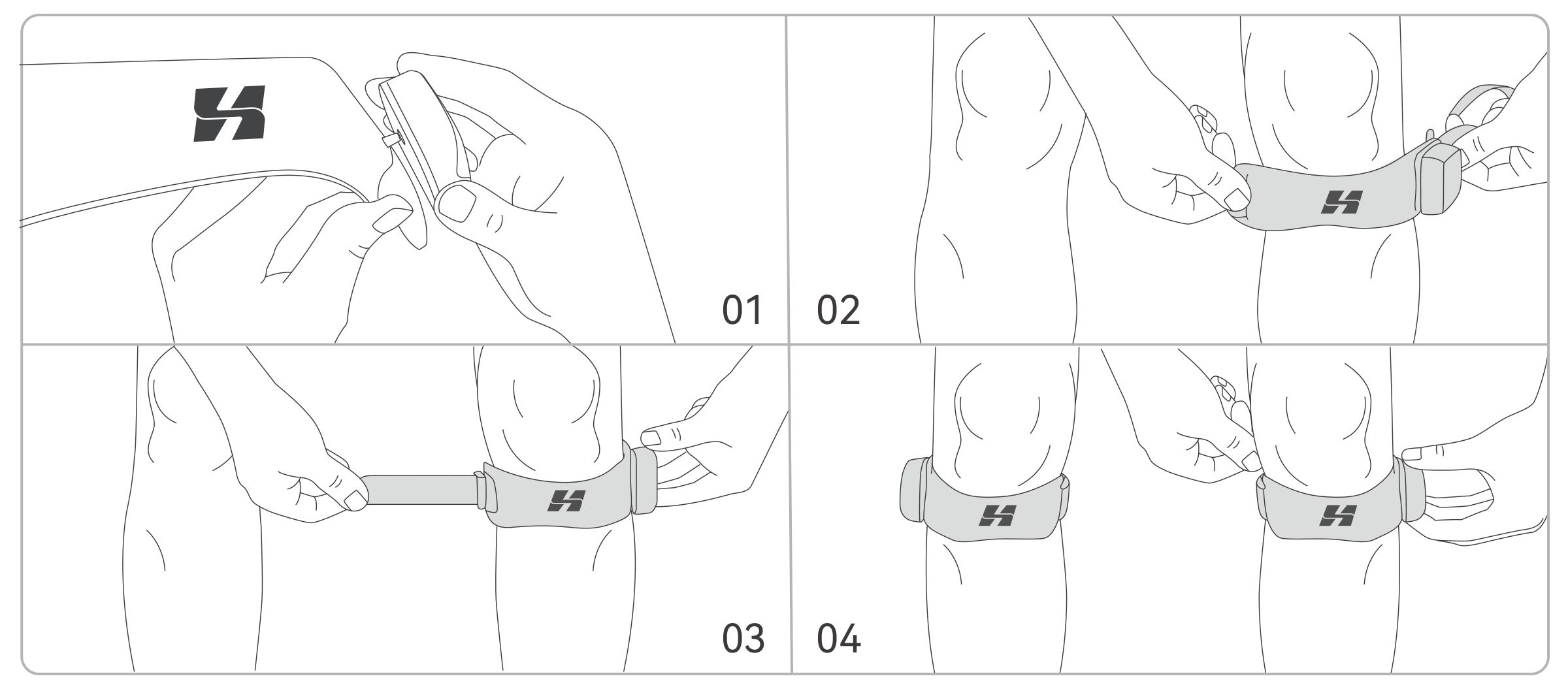 01

02

03

04